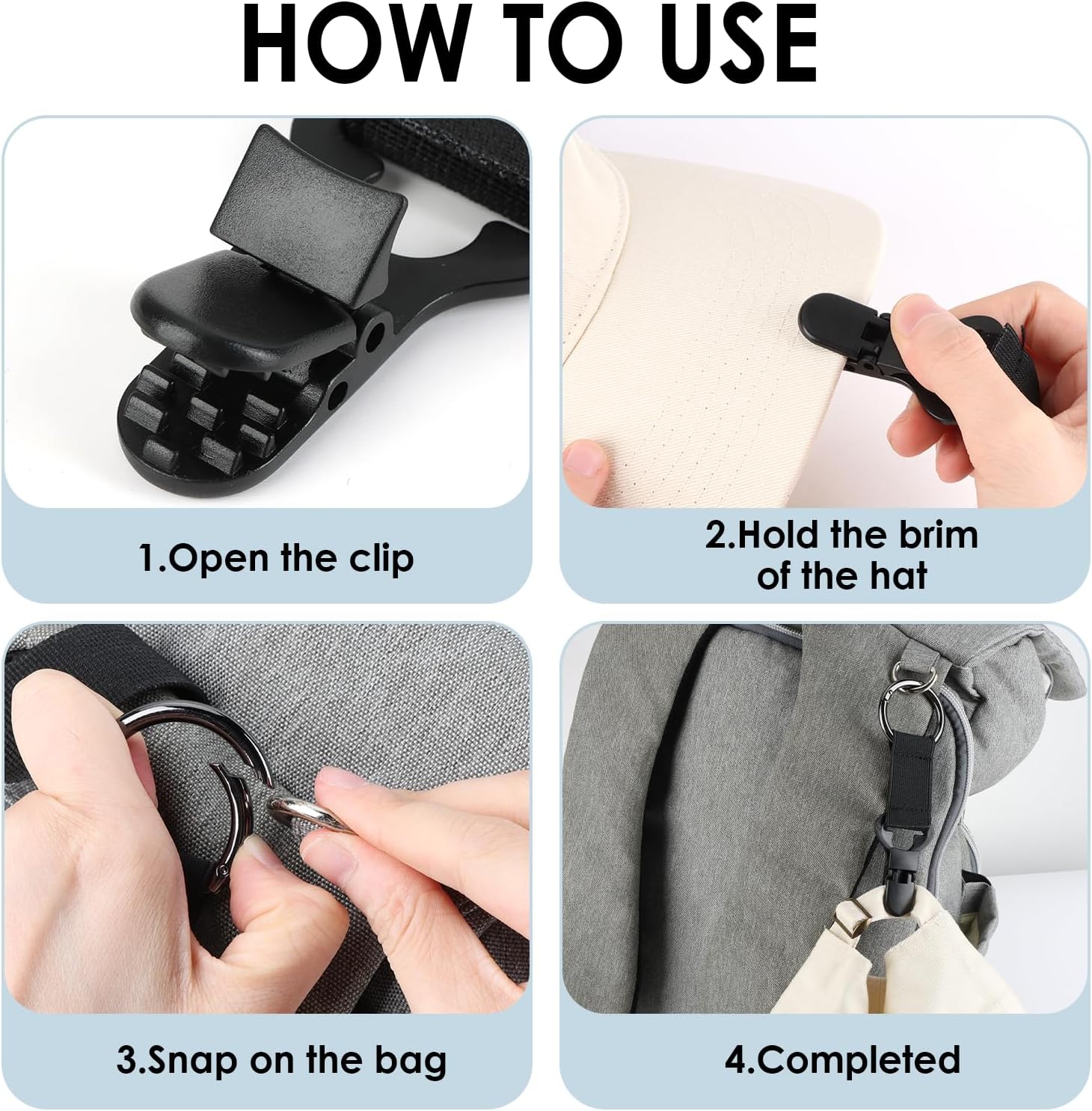 HOW TO USE

1.Open the clip

2.Hold the brim of the hat

3.Snap on the bag

4.Completed