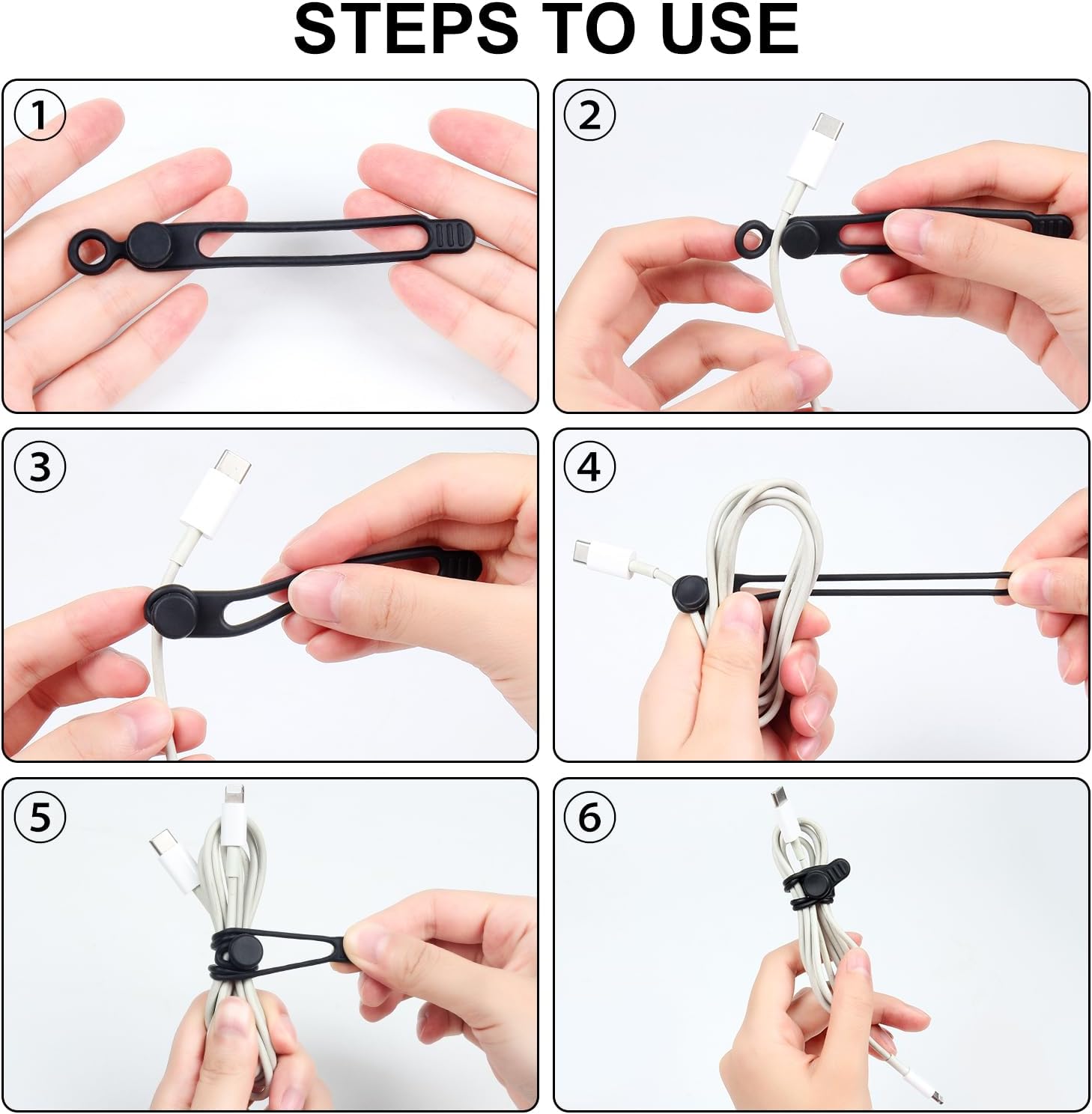 STEPS TO USE

1

2

3

4

5

6